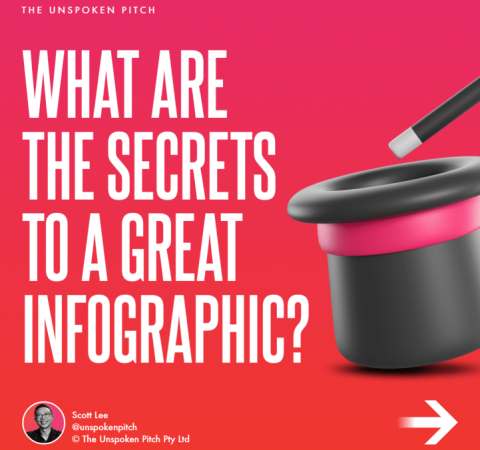 THE UNSPOKEN PITCH

WHAT ARE THE SECRETS TO A GREAT INFOGRAPHIC?

Scott Lee
@unspokenpitch
© The Unspoken Pitch Pty Ltd