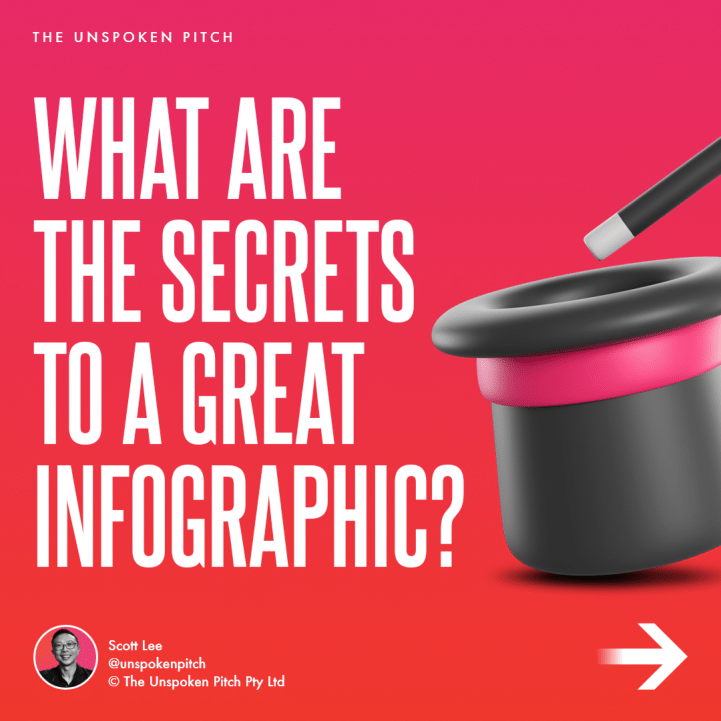 THE UNSPOKEN PITCH

WHAT ARE THE SECRETS TO A GREAT INFOGRAPHIC?

Scott Lee
@unspokenpitch
© The Unspoken Pitch Pty Ltd