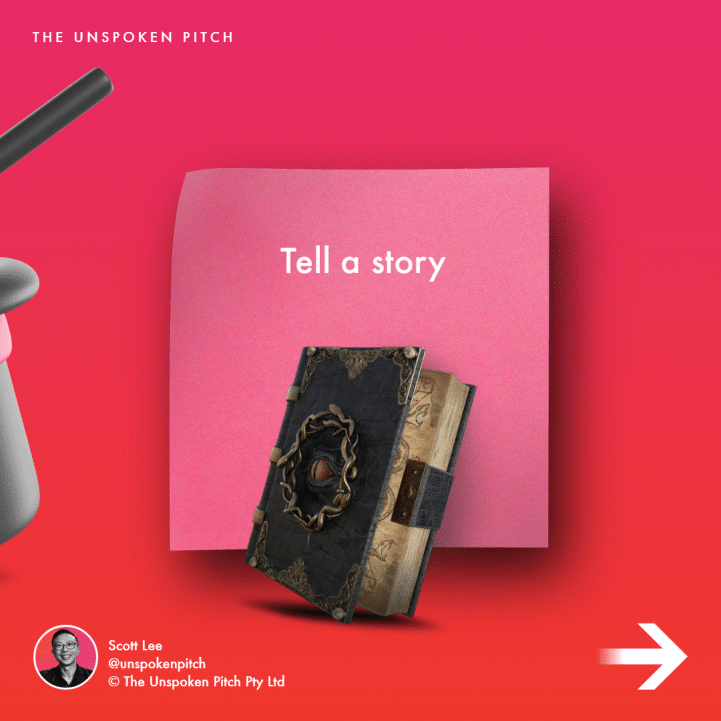 THE UNSPOKEN PITCH

Tell a story

Scott Lee
@unspokenpitch
© The Unspoken Pitch Pty Ltd