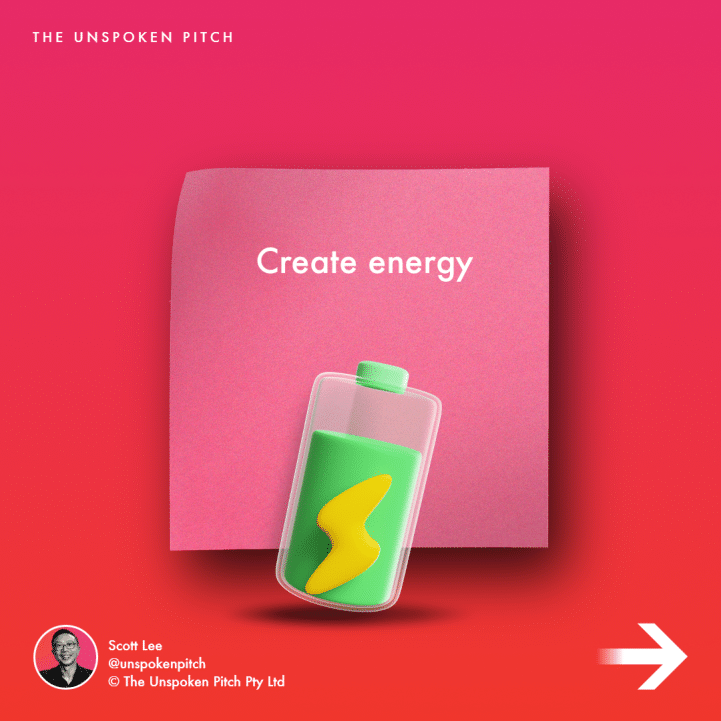 THE UNSPOKEN PITCH

Create energy

Scott Lee
@unspokenpitch
© The Unspoken Pitch Pty Ltd