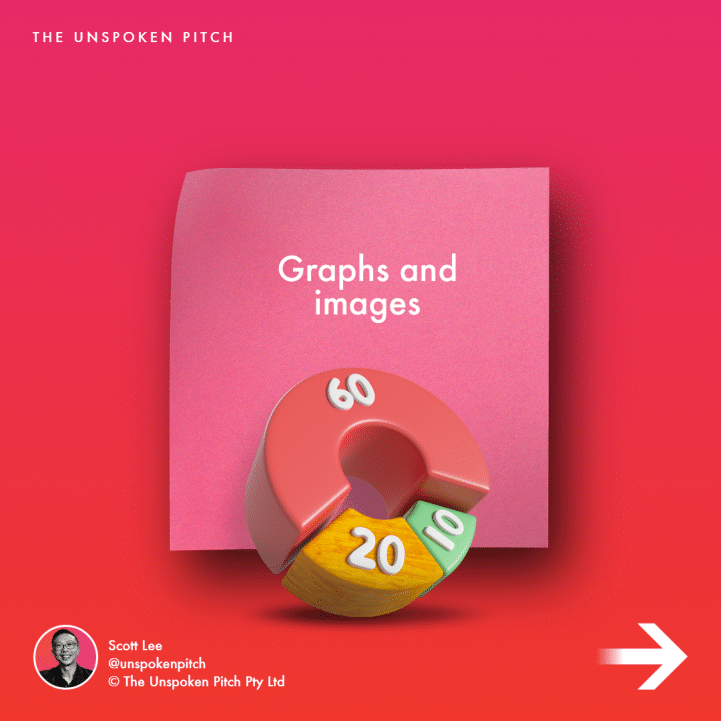 THE UNSPOKEN PITCH

Graphs and images

60

20

10

Scott Lee
@unspokenpitch
© The Unspoken Pitch Pty Ltd