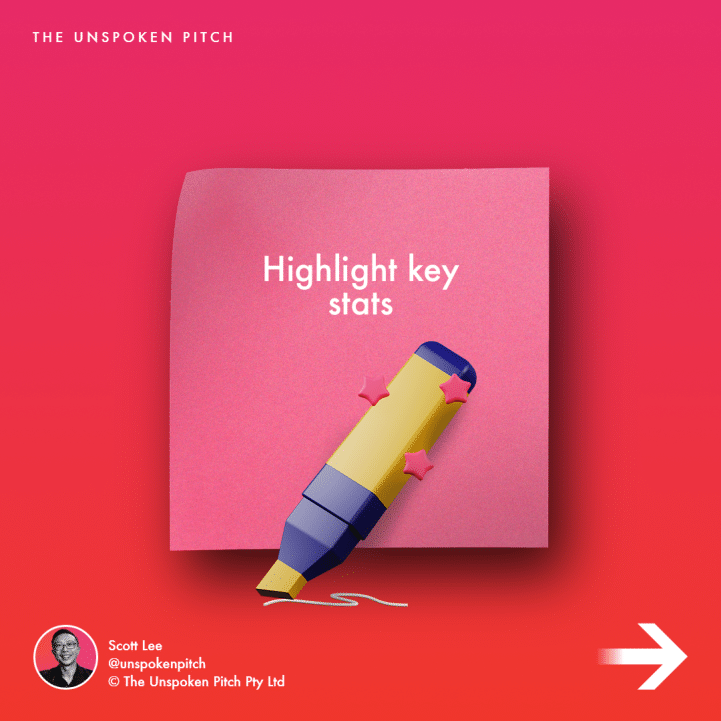 THE UNSPOKEN PITCH

Highlight key stats

Scott Lee
@unspokenpitch
© The Unspoken Pitch Pty Ltd