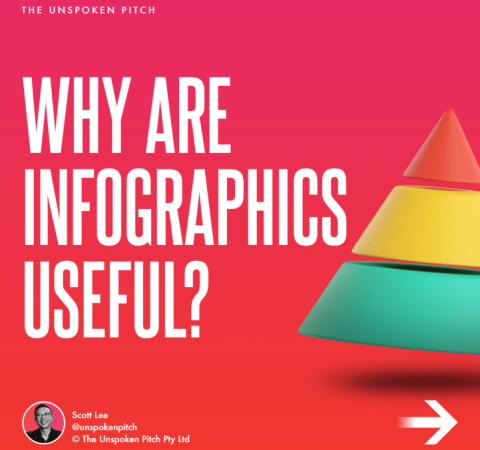 THE UNSPOKEN PITCH

WHY ARE INFOGRAPHICS USEFUL?

Scott Lee
@unspokenpitch
© The Unspoken Pitch Pty Ltd