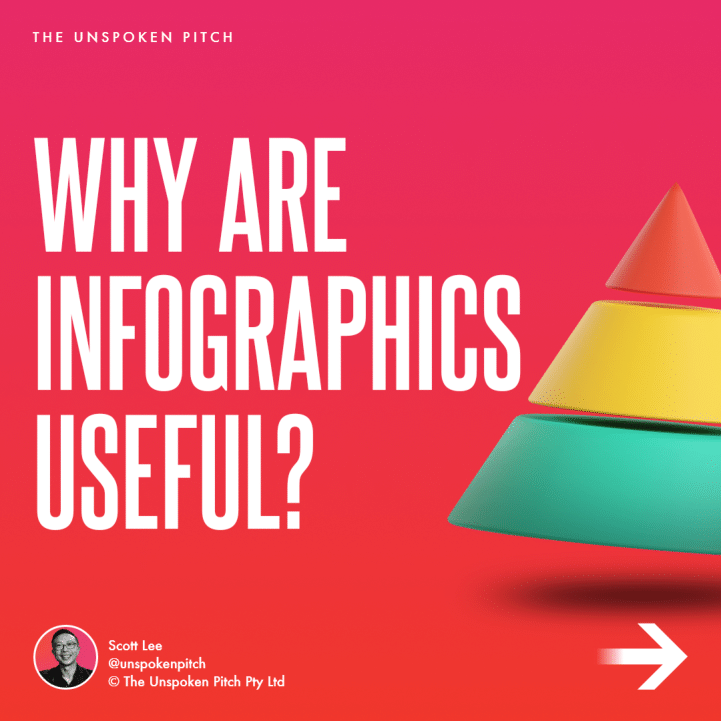 THE UNSPOKEN PITCH

WHY ARE INFOGRAPHICS USEFUL?

Scott Lee
@unspokenpitch
© The Unspoken Pitch Pty Ltd