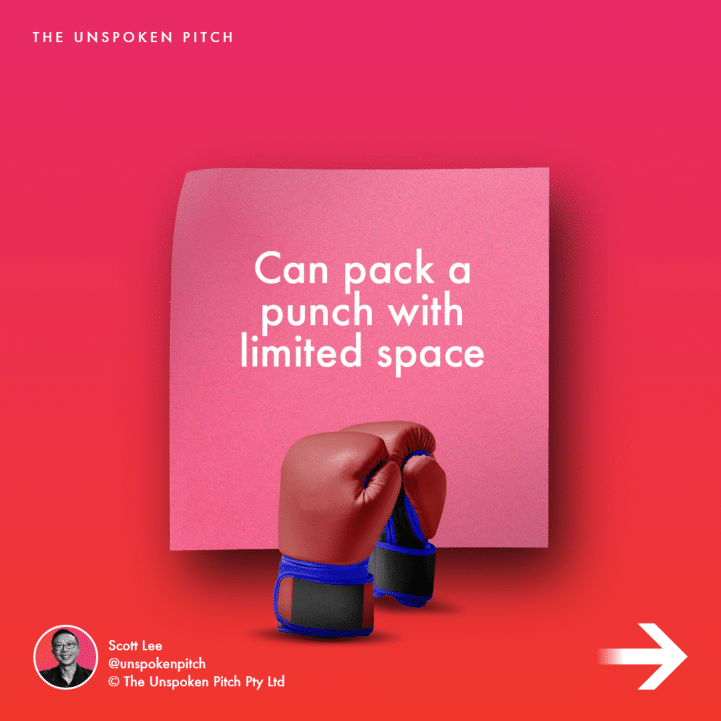 THE UNSPOKEN PITCH

Can pack a punch with limited space

Scott Lee
@unspokenpitch
© The Unspoken Pitch Pty Ltd