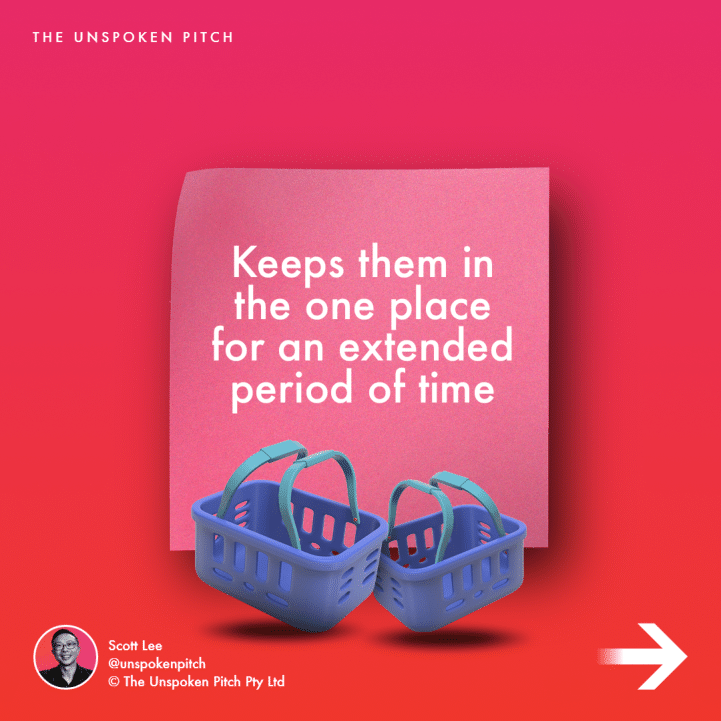 THE UNSPOKEN PITCH

Keeps them in the one place for an extended period of time

Scott Lee
@unspokenpitch
© The Unspoken Pitch Pty Ltd