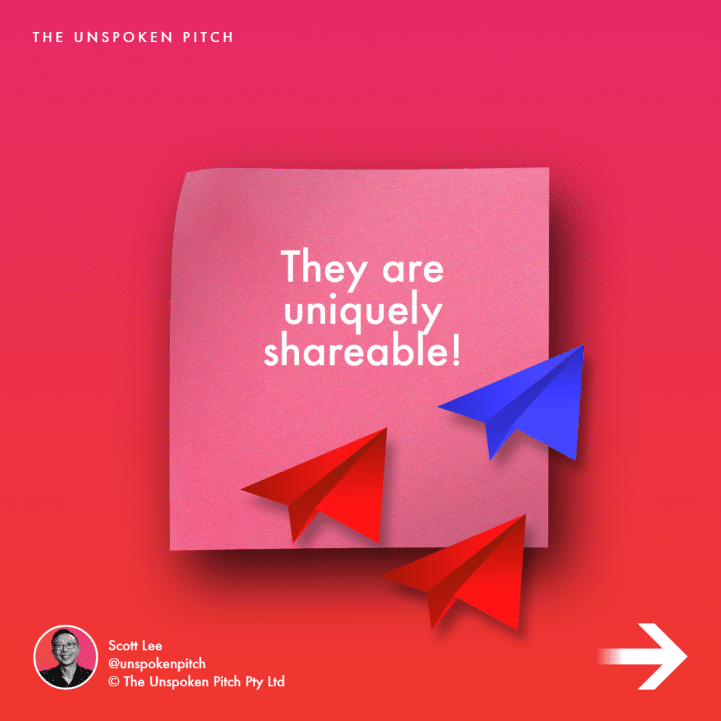 THE UNSPOKEN PITCH

They are uniquely shareable!

Scott Lee
@unspokenpitch
© The Unspoken Pitch Pty Ltd